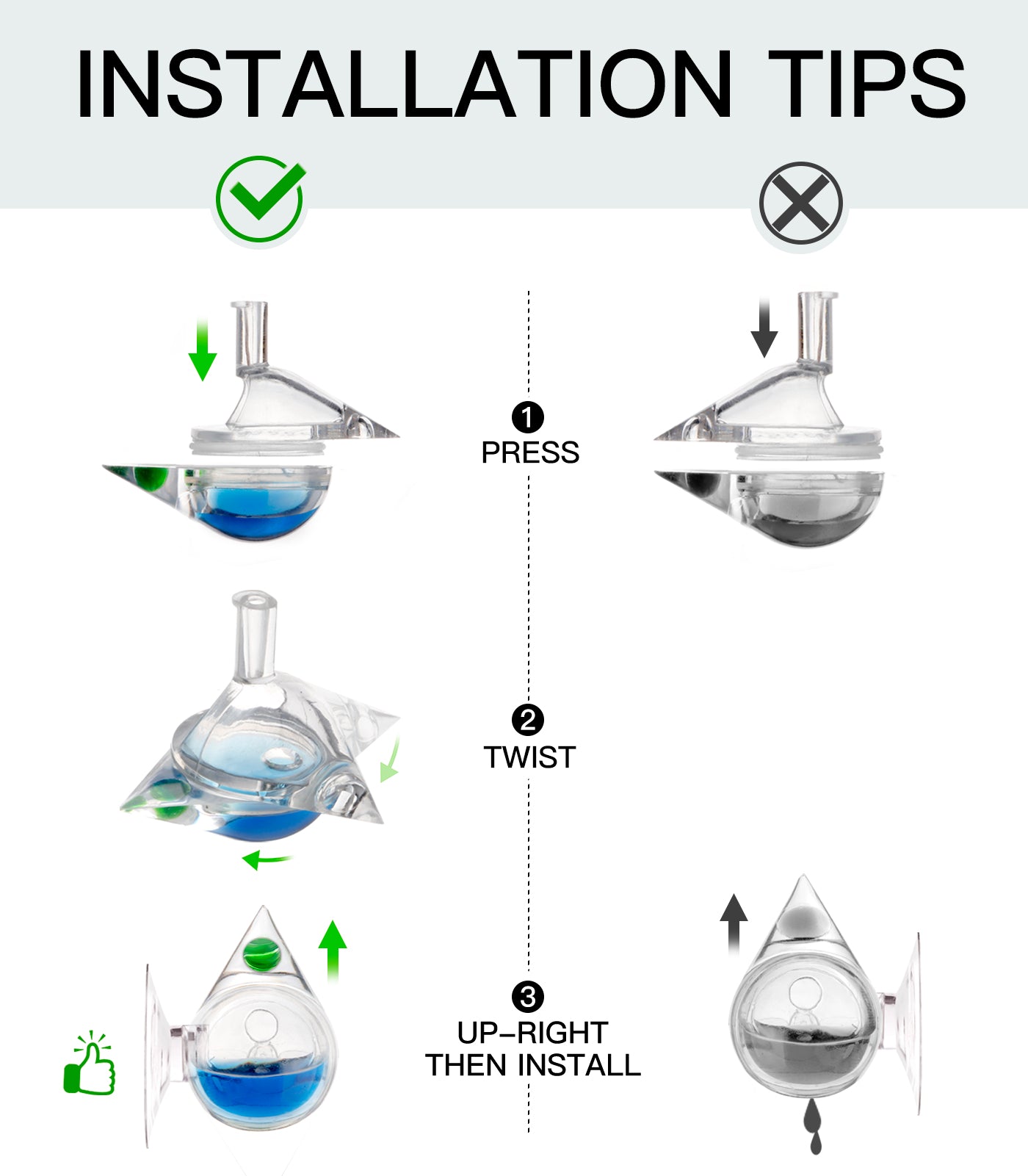 INSTALLATION TIPS

1
PRESS

2
TWIST

3
UP-RIGHT
THEN INSTALL