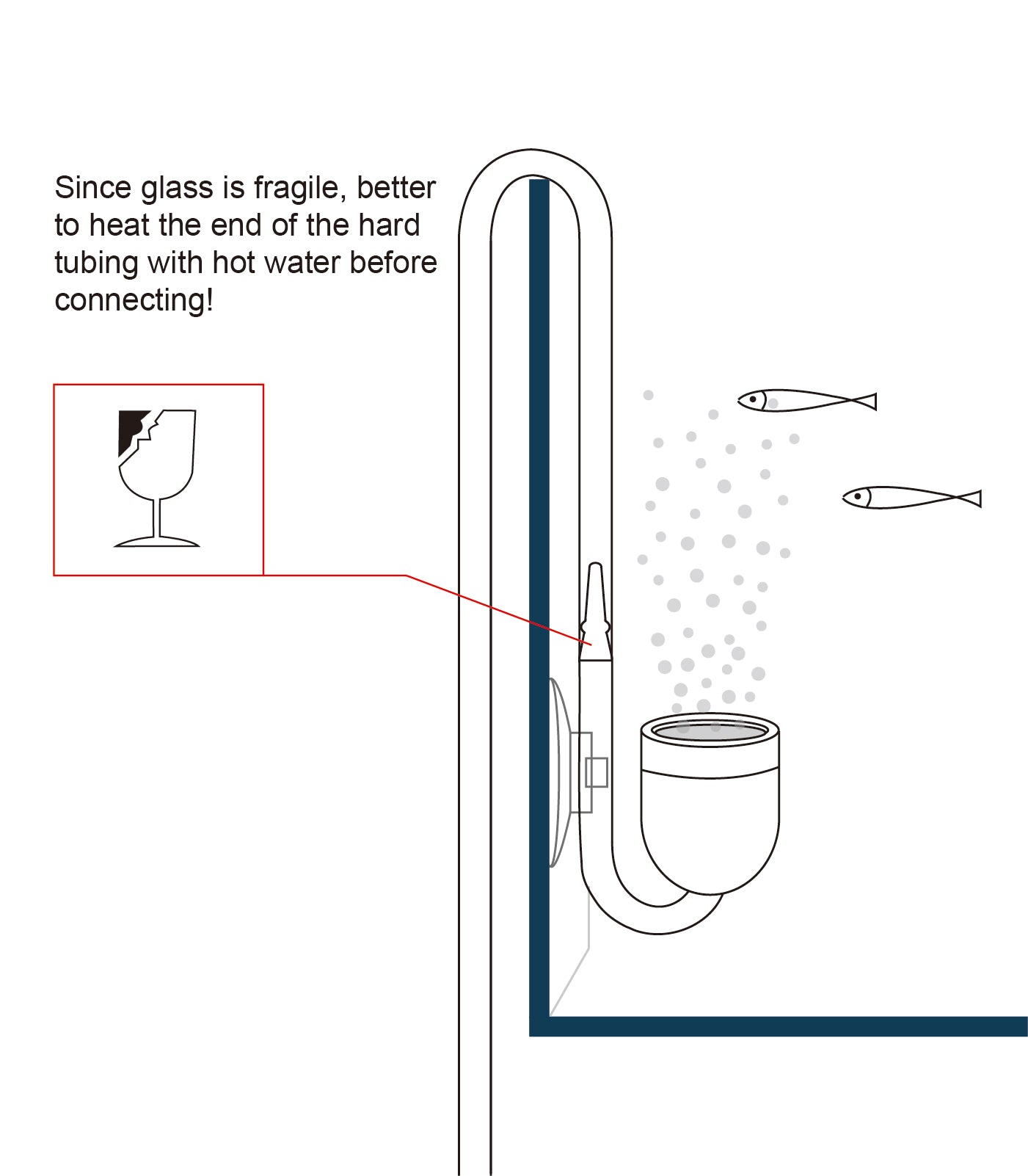 Since glass is fragile, better to heat the end of the hard tubing with hot water before connecting!