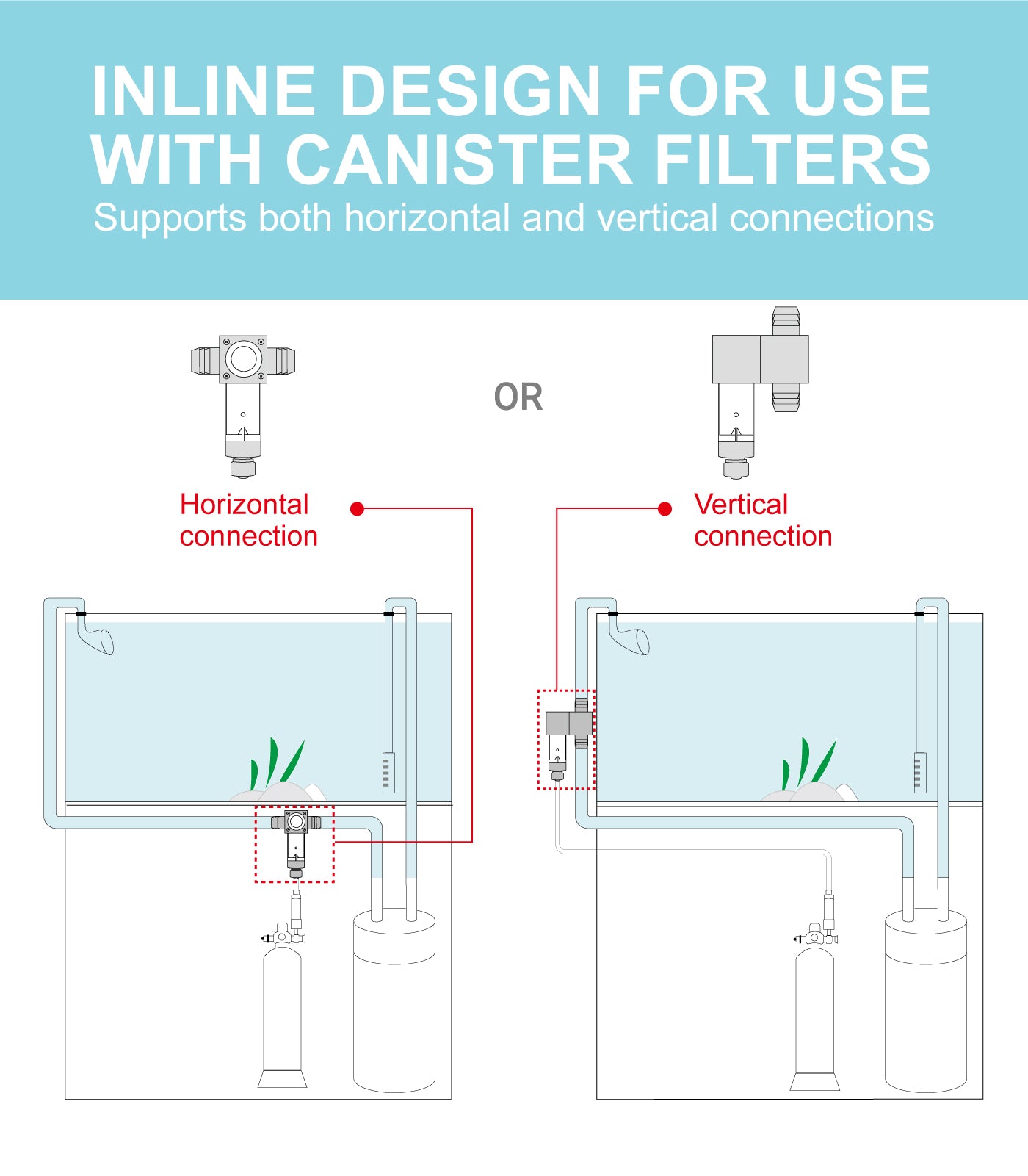 INLINE DESIGN FOR USE WITH CANISTER FILTERS
Supports both horizontal and vertical connections

OR

Horizontal connection

Vertical connection